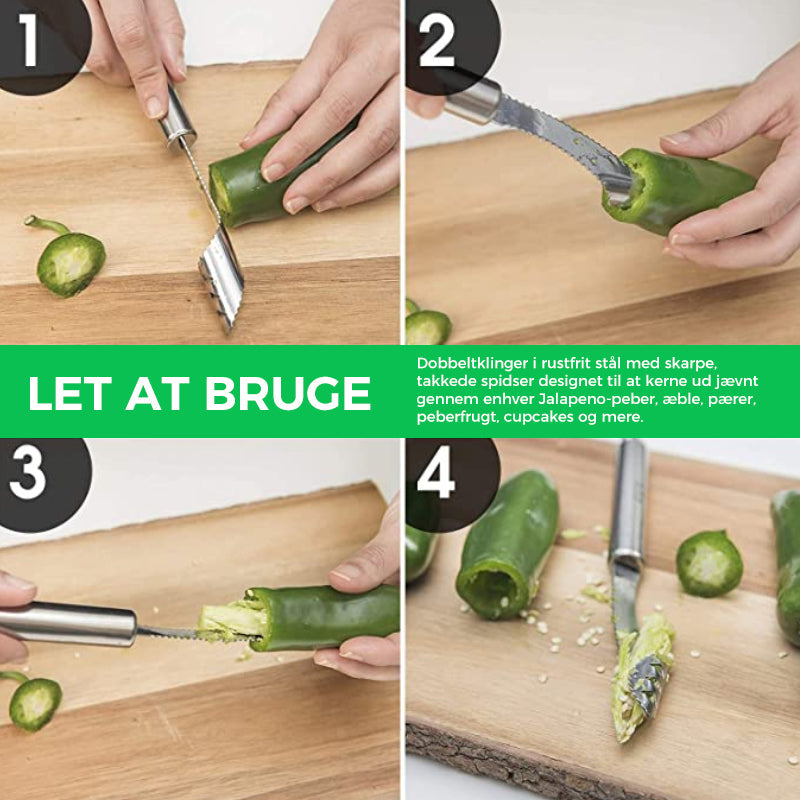 1

2

LET AT BRUGE

Dobbeltklinger i rustfrit stål med skarpe, takkede spidser designet til at kerne ud jævnt gennem enhver Jalapeno-peber, æble, pærer, peberfrugt, cupcakes og mere.

3

4