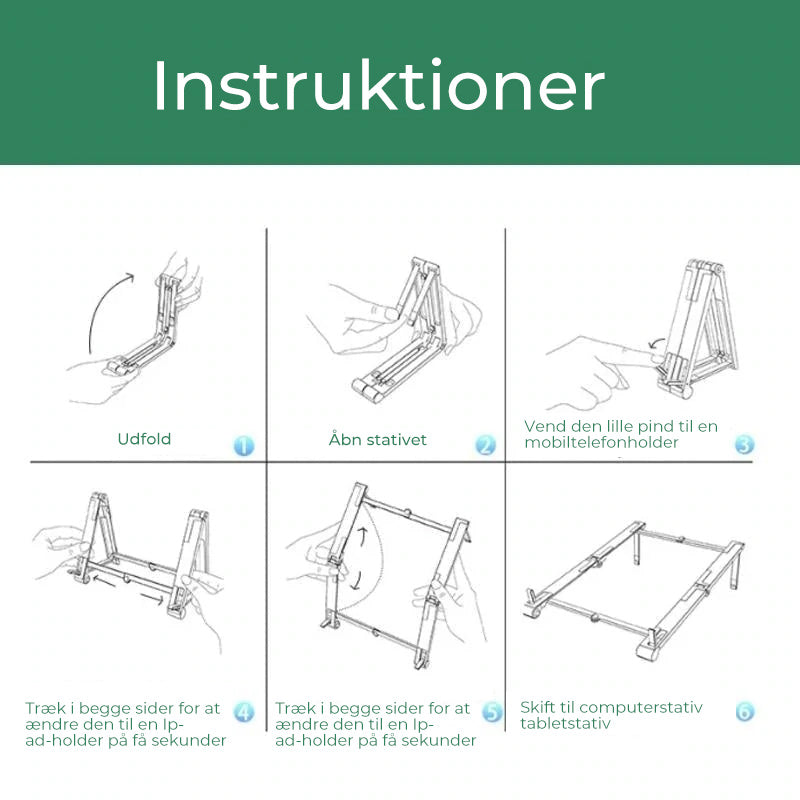 Instruktioner

Udfold 1

Åbn stativet 2

Vend den lille pind til en mobiltelefonholder 3

Træk i begge sider for at ændre den til en Ipad-holder på få sekunder 4

Træk i begge sider for at ændre den til en Ipad-holder på få sekunder 5

Skift til computerstativ tabletstativ 6