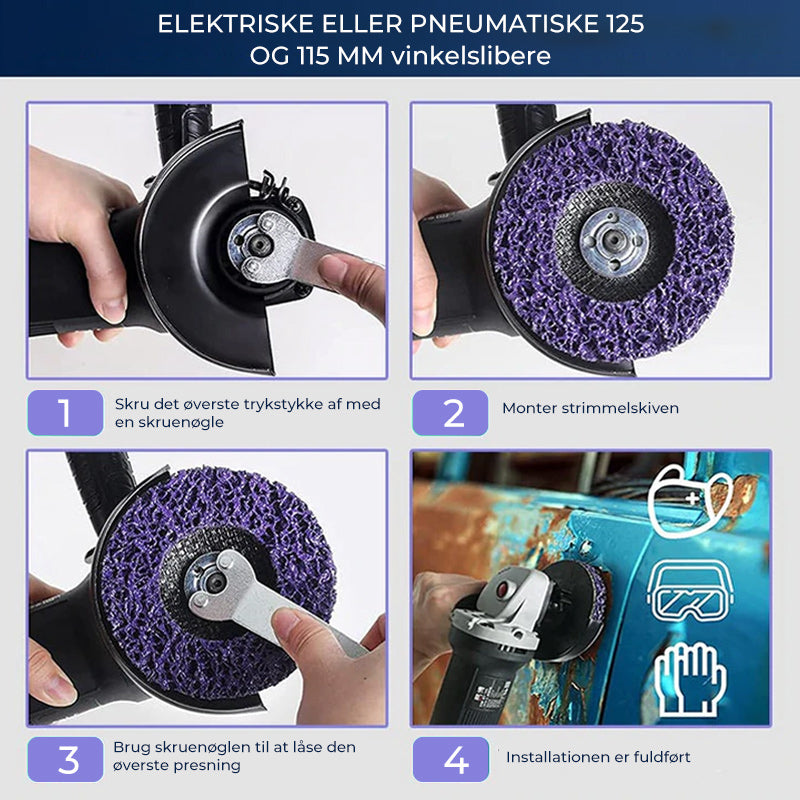 ELEKTRISKE ELLER PNEUMATISKE 125 OG 115 MM vinkelslibere

1
Skru det øverste trykstykke af med en skruenøgle

2
Monter strimmelskiven

3
Brug skruenøglen til at låse den øverste presning

4
Installationen er fuldført